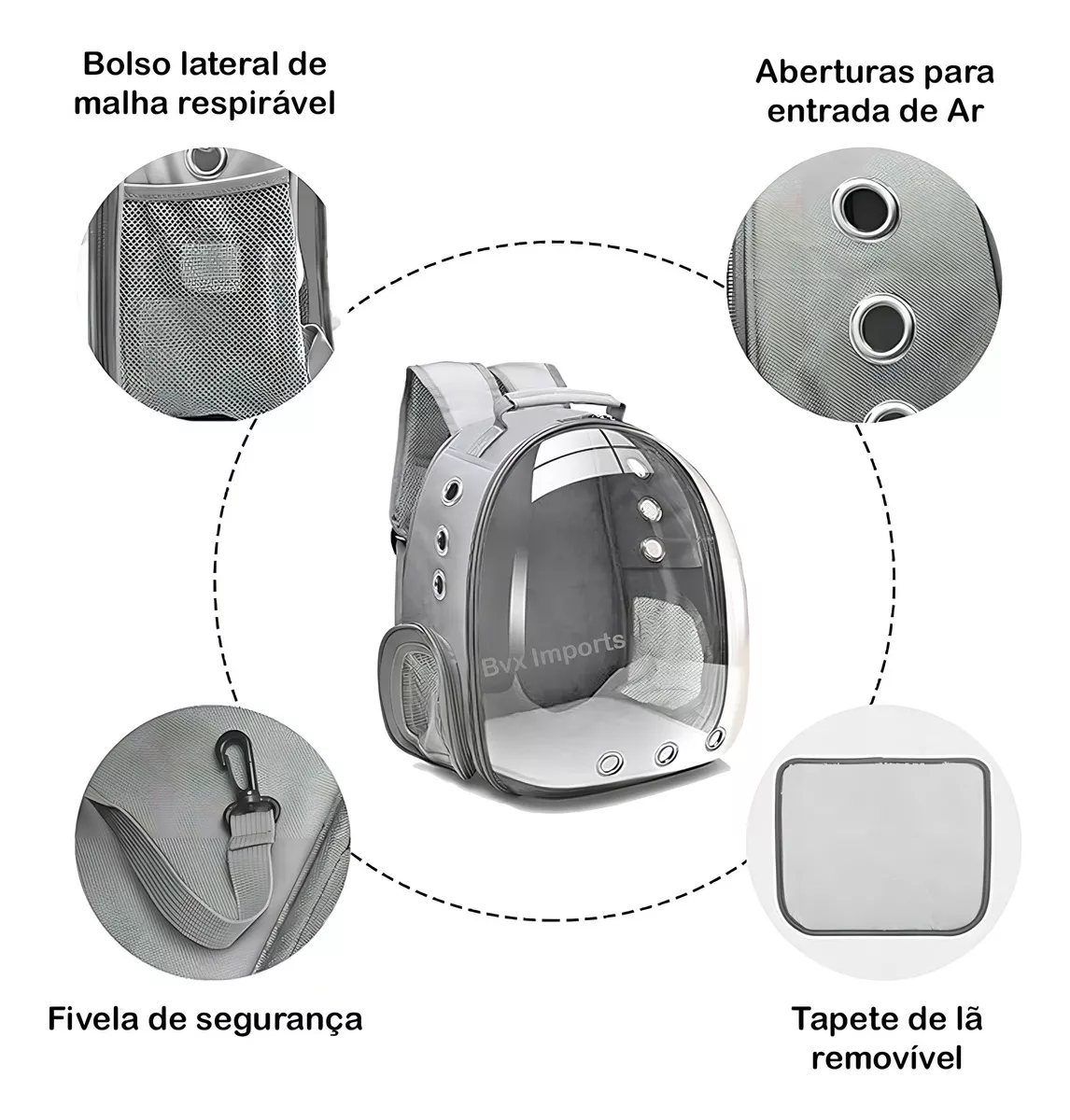 Bolso lateral de malha respirável

Aberturas para entrada de Ar

Bvx Imports

Fivela de segurança

Tapete de lã removível