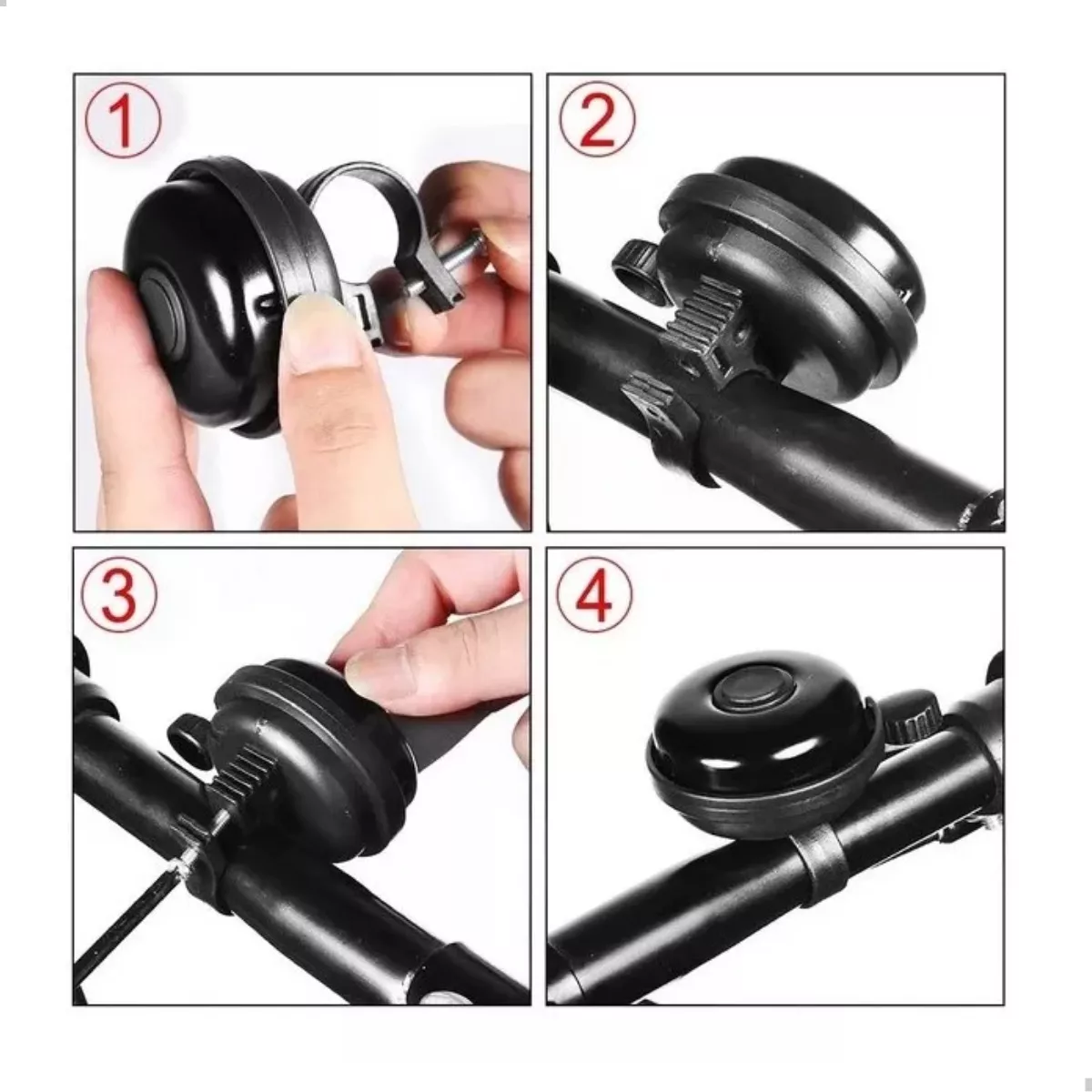 1

2

3

4