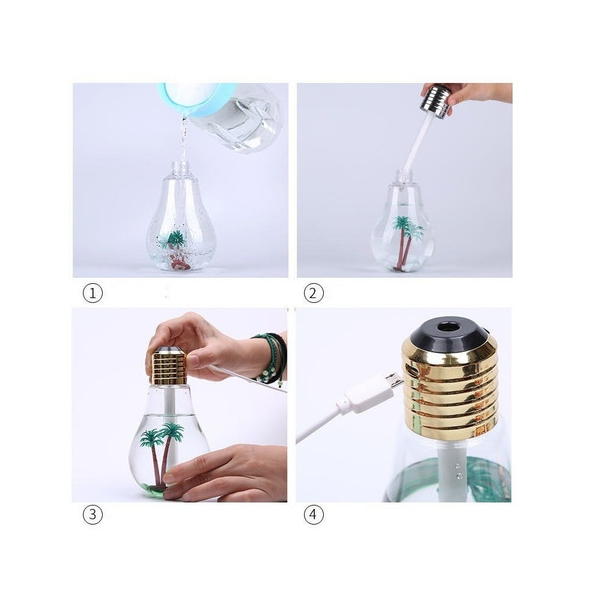 ①

②

③

④